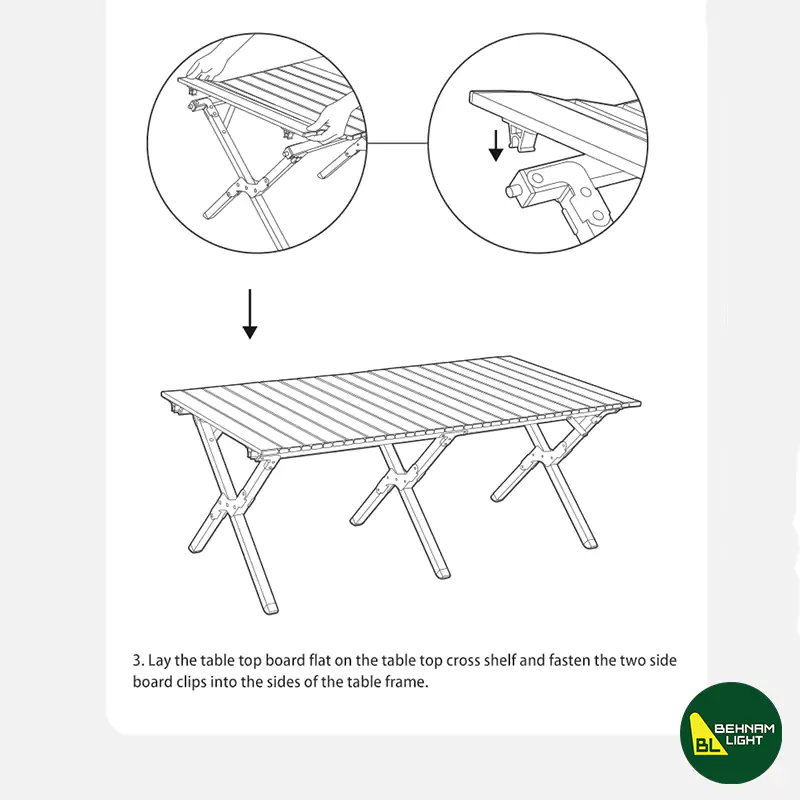 3. Lay the table top board flat on the table top cross shelf and fasten the two side board clips into the sides of the table frame.

BL BEHNAM LIGHT