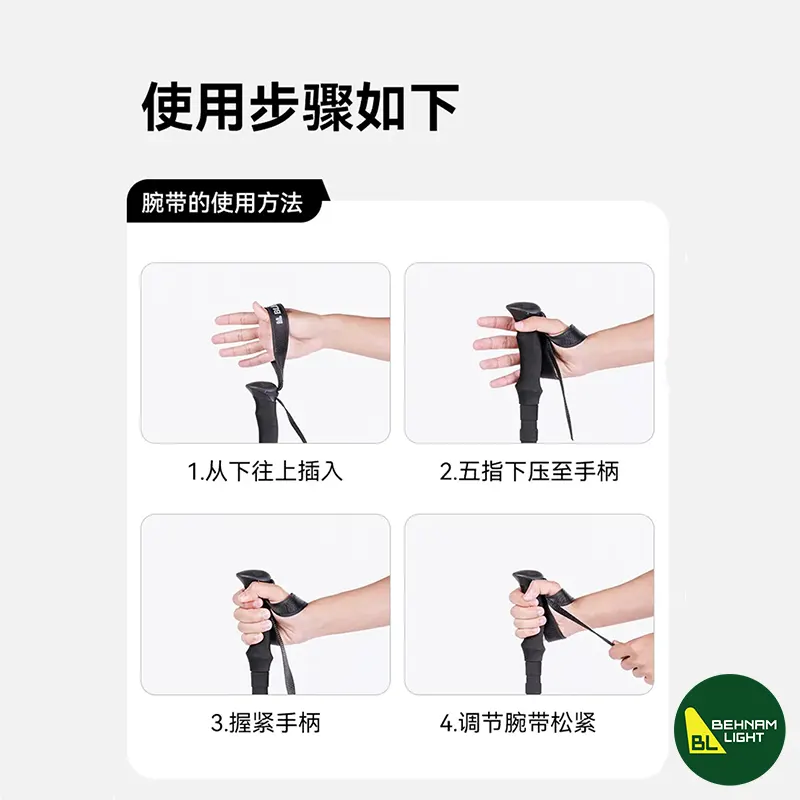 使用步骤如下

腕带的使用方法

1.从下往上插入

2.五指下压至手柄

3.握紧手柄

4.调节腕带松紧

BL BEHNAM LIGHT